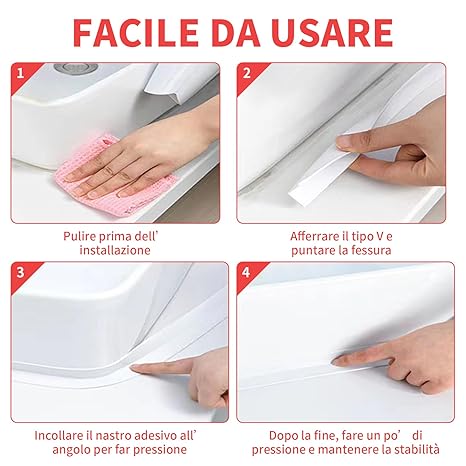 FACILE DA USARE

1

Pulire prima dell' installazione

2

Afferrare il tipo V e puntare la fessura

3

Incollare il nastro adesivo all' angolo per far pressione

4

Dopo la fine, fare un po' di pressione e mantenere la stabilità